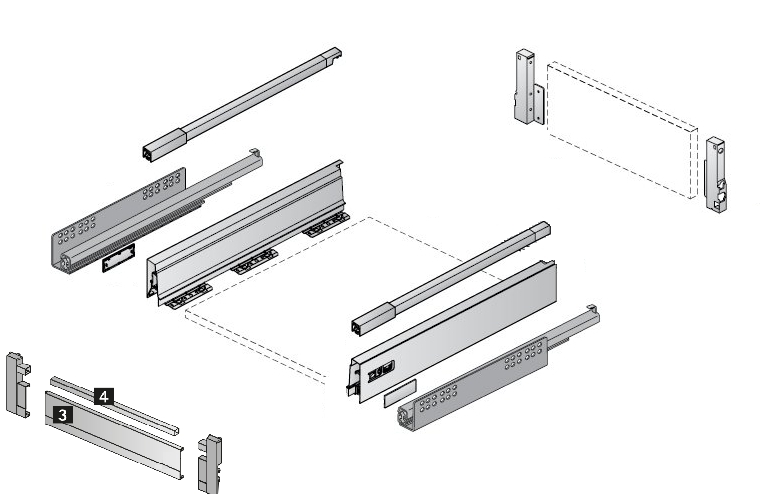 4
3